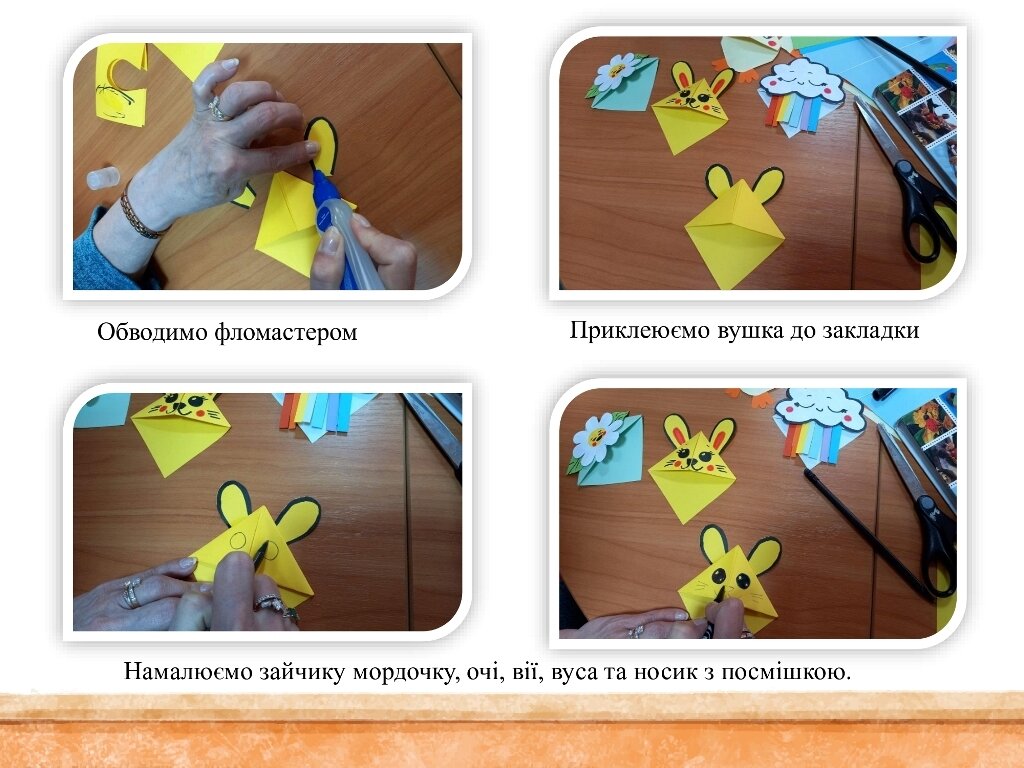 Обводимо фломастером

Приклеюємо вушка до закладки

Намалюємо зайчику мордочку, очі, вії, вуса та носик з посмішкою.