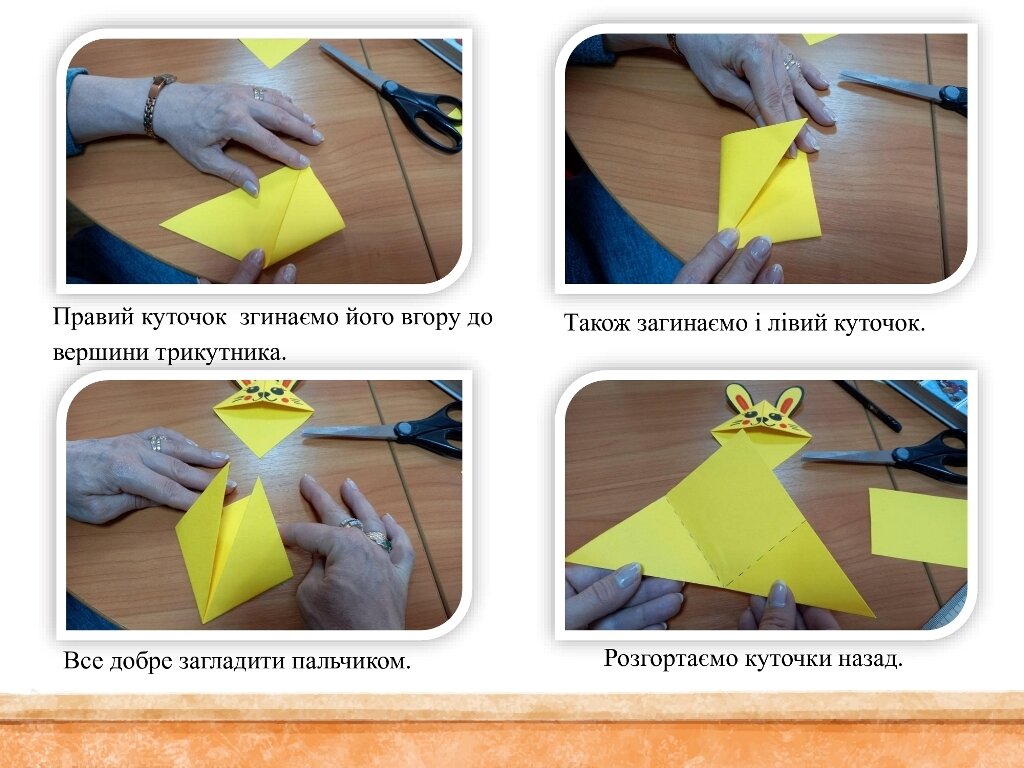 Правий куточок  згинаємо його вгору до вершини трикутника.

Також загинаємо і лівий куточок.

Все добре загладити пальчиком.

Розгортаємо куточки назад.